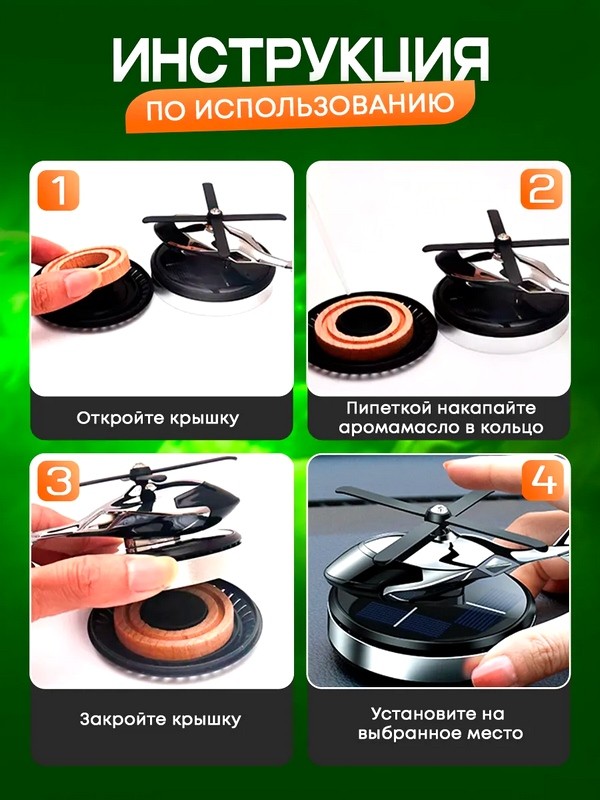 ИНСТРУКЦИЯ
ПО ИСПОЛЬЗОВАНИЮ

1

Откройте крышку

2

Пипеткой накапайте аромамасло в кольцо

3

Закройте крышку

4

Установите на выбранное место