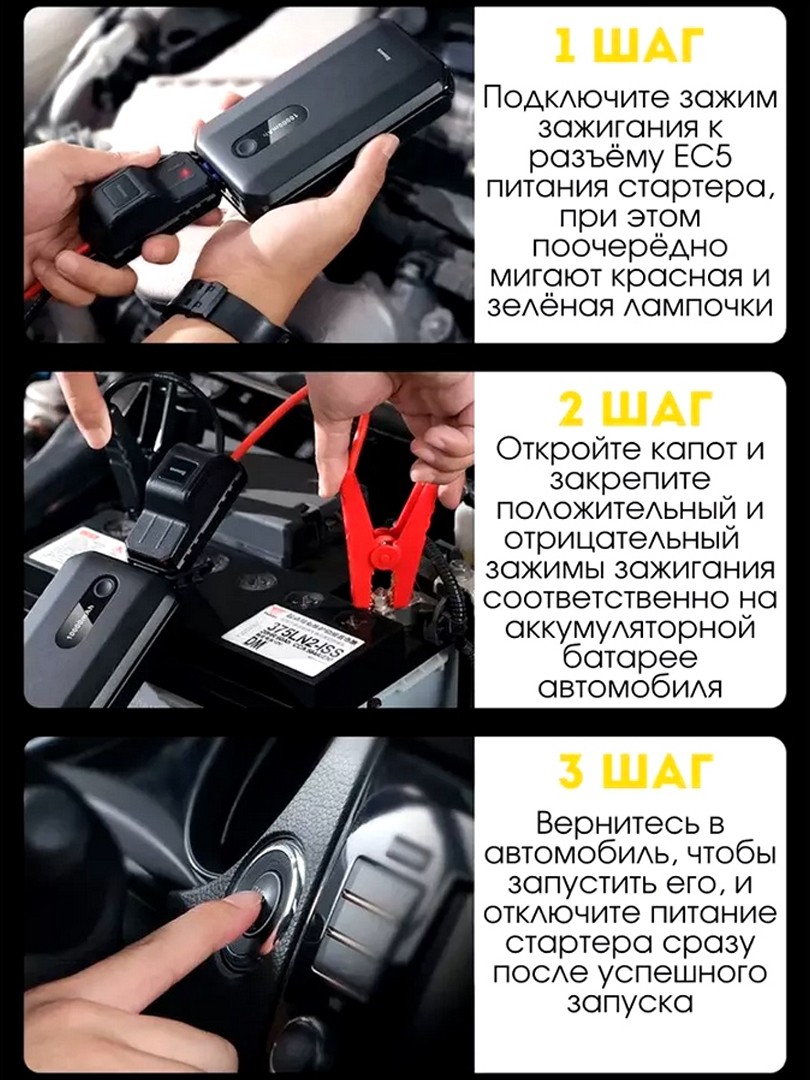 1 ШАГ

Подключите зажим зажигания к разъёму EC5 питания стартера, при этом поочерёдно мигают красная и зелёная лампочки

2 ШАГ

Откройте капот и закрепите положительный и отрицательный зажимы зажигания соответственно на аккумуляторной батарее автомобиля

3 ШАГ

Вернитесь в автомобиль, чтобы запустить его, и отключите питание стартера сразу после успешного запуска